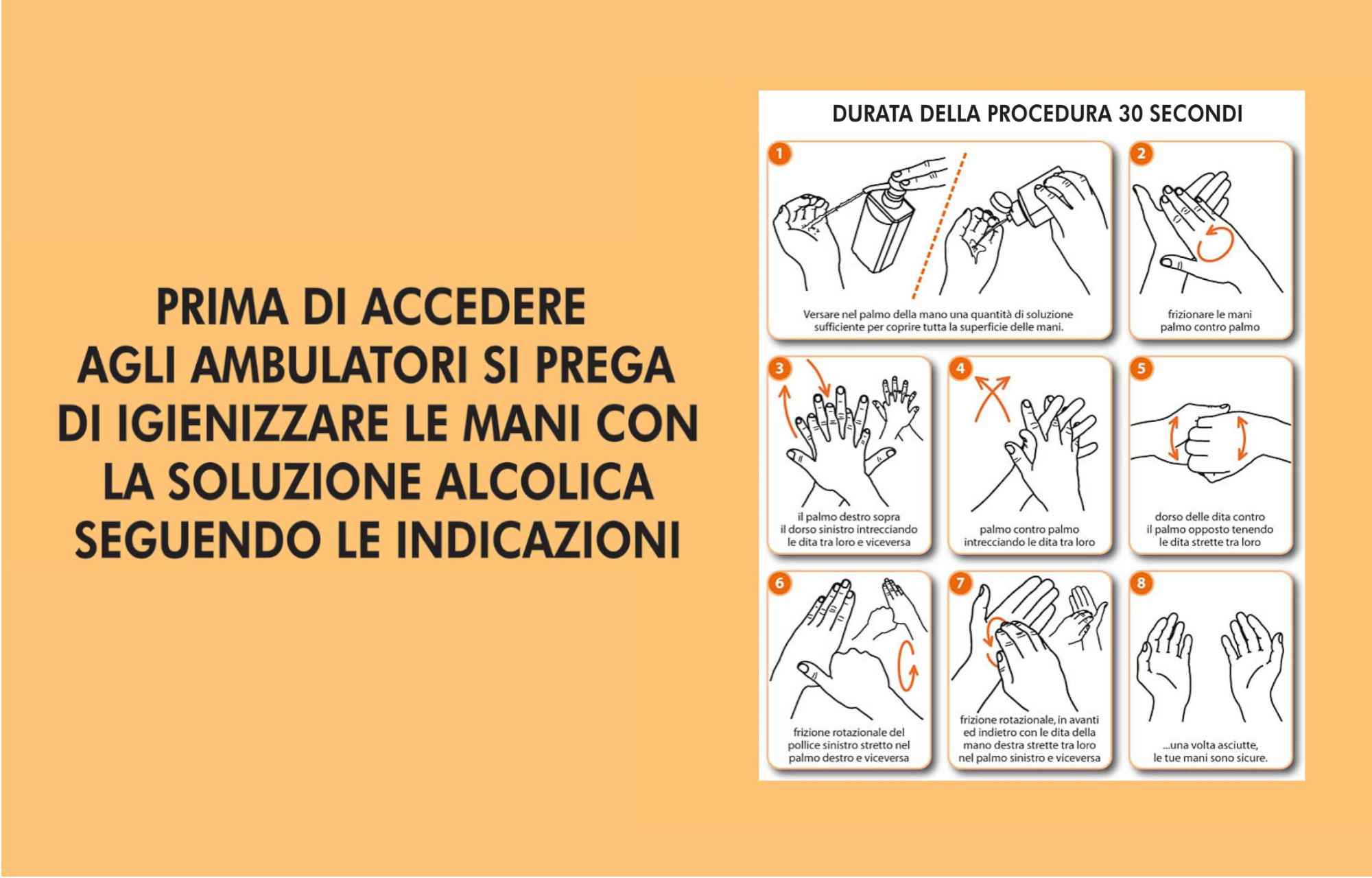 PRIMA DI ACCEDERE AGLI AMBULATORI SI PREGA DI IGIENIZZARE LE MANI CON LA SOLUZIONE ALCOLICA SEGUENDO LE INDICAZIONI

DURATA DELLA PROCEDURA 30 SECONDI

1
Versare nel palmo della mano una quantità di soluzione sufficiente per coprire tutta la superficie delle mani.

2
frizionare le mani palmo contro palmo

3
il palmo destro sopra il dorso sinistro intrecciando le dita tra loro e viceversa

4
palmo contro palmo intrecciando le dita tra loro

5
dorso delle dita contro il palmo opposto tenendo le dita strette tra loro

6
frizione rotazionale del pollice sinistro stretto nel palmo destro e viceversa

7
frizione rotazionale, in avanti ed indietro con le dita della mano destra strette tra loro nel palmo sinistro e viceversa

8
...una volta asciutte, le tue mani sono sicure.